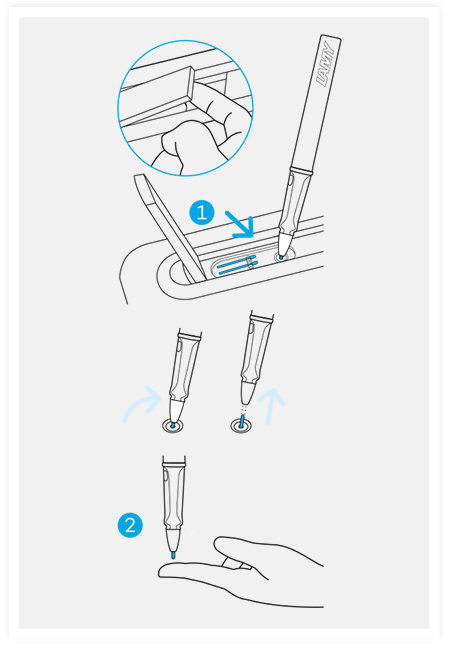 LAMY

1

2